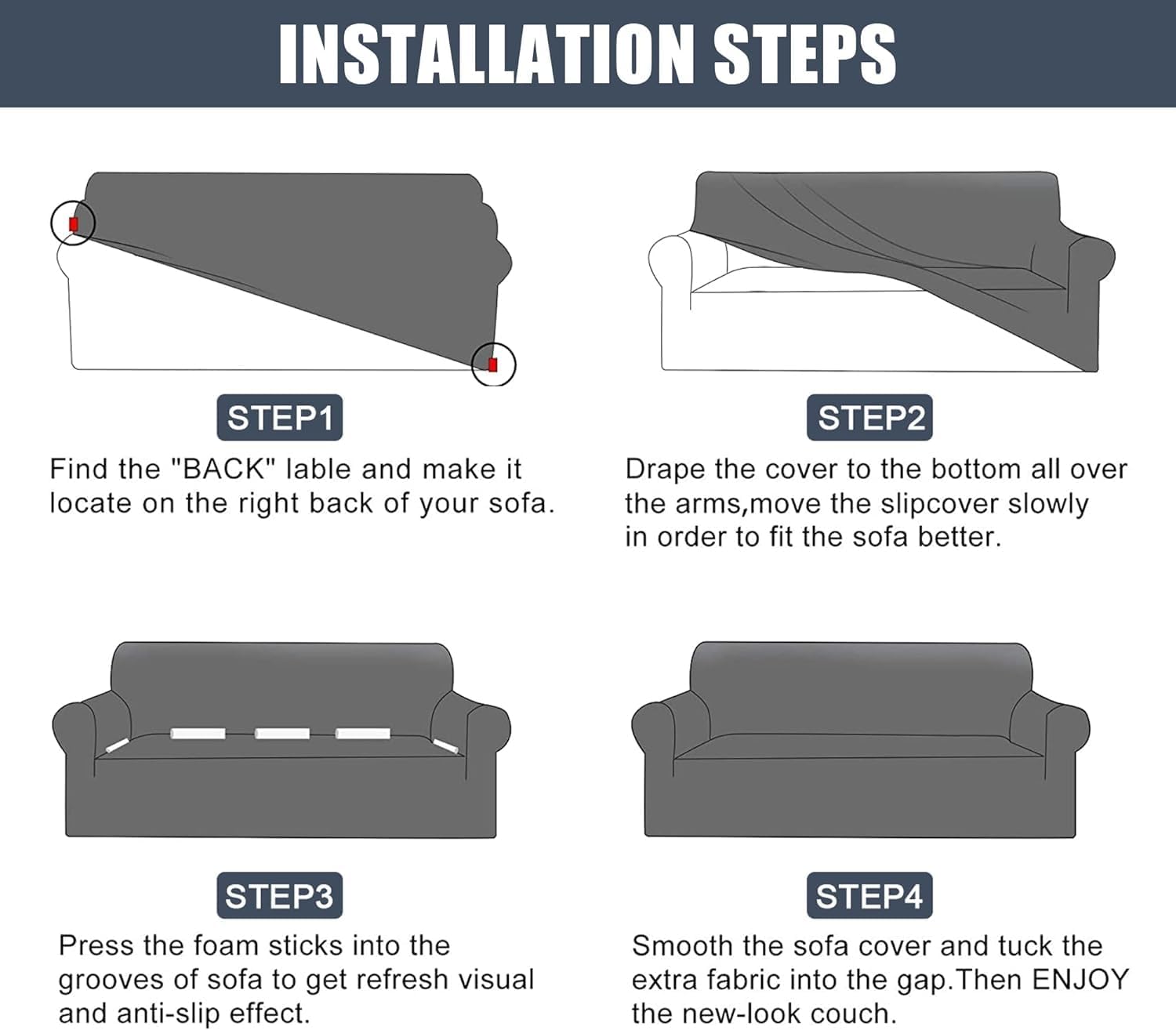 INSTALLATION STEPS

STEP1

Find the "BACK" lable and make it locate on the right back of your sofa.

STEP2

Drape the cover to the bottom all over the arms,move the slipcover slowly in order to fit the sofa better.

STEP3

Press the foam sticks into the grooves of sofa to get refresh visual and anti-slip effect.

STEP4

Smooth the sofa cover and tuck the extra fabric into the gap.Then ENJOY the new-look couch.